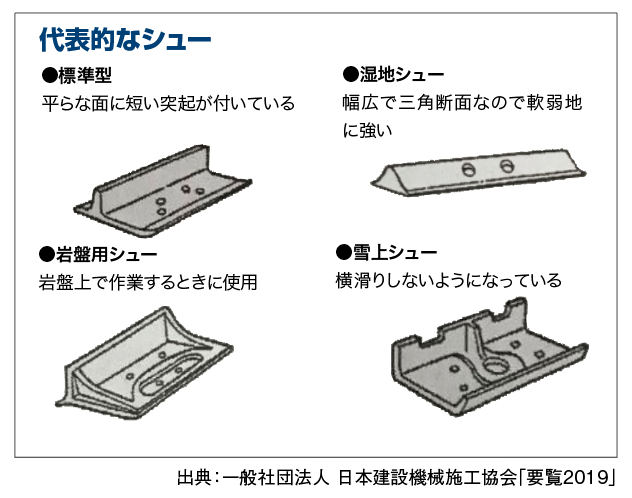 代表的なシュー

●標準型
平らな面に短い突起が付いている

●湿地シュー
幅広で三角断面なので軟弱地に強い

●岩盤用シュー
岩盤上で作業するときに使用

●雪上シュー
横滑りしないようになっている

出典：一般社団法人 日本建設機械施工協会「要覧2019」